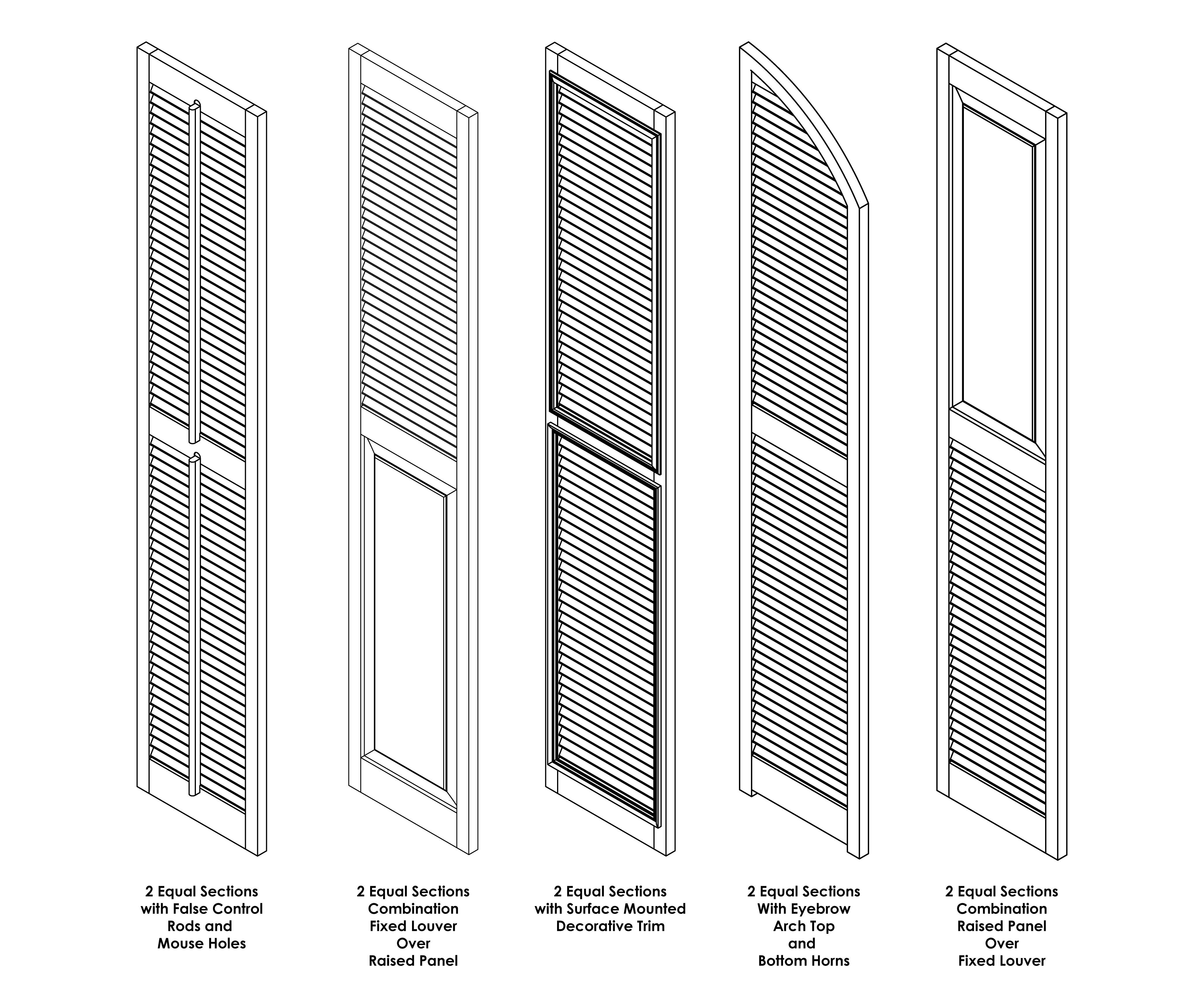 2 Equal Sections
with False Control
Rods and
Mouse Holes

2 Equal Sections
Combination
Fixed Louver
Over
Raised Panel

2 Equal Sections
with Surface Mounted
Decorative Trim

2 Equal Sections
With Eyebrow
Arch Top
and
Bottom Horns

2 Equal Sections
Combination
Raised Panel
Over
Fixed Louver