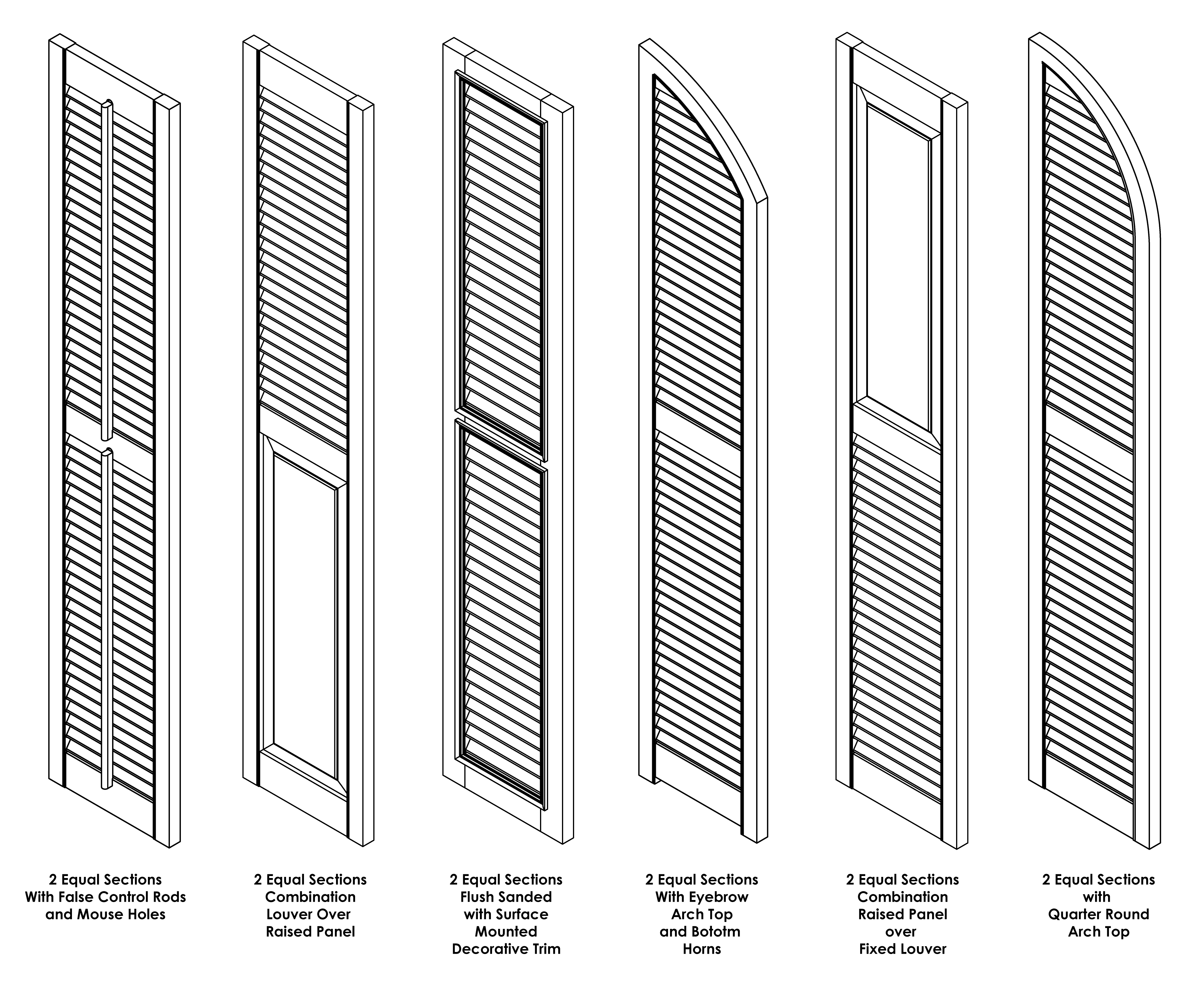 2 Equal Sections
With False Control Rods
and Mouse Holes

2 Equal Sections
Combination
Louver Over
Raised Panel

2 Equal Sections
Flush Sanded
with Surface
Mounted
Decorative Trim

2 Equal Sections
With Eyebrow
Arch Top
and Bototm
Horns

2 Equal Sections
Combination
Raised Panel
over
Fixed Louver

2 Equal Sections
with
Quarter Round
Arch Top